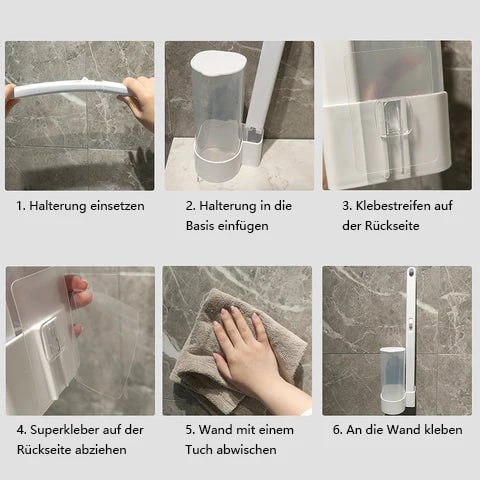 1. Halterung einsetzen

2. Halterung in die Basis einfügen

3. Klebestreifen auf der Rückseite

4. Superkleber auf der Rückseite abziehen

5. Wand mit einem Tuch abwischen

6. An die Wand kleben